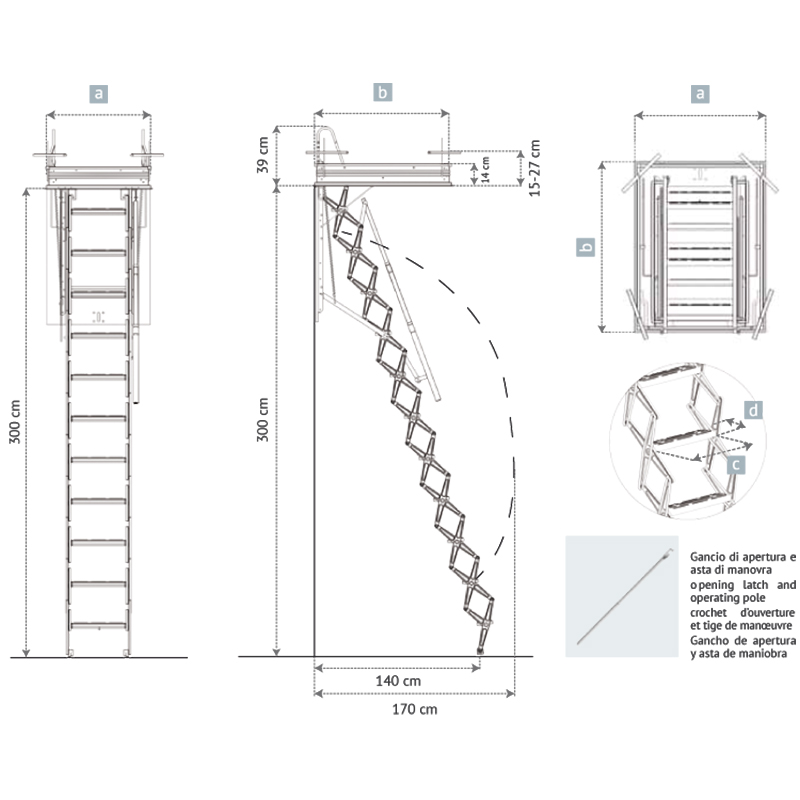 a

300 cm

b

39 cm

14 cm

15-27 cm

300 cm

140 cm

170 cm

a

b

d

c

Gancio di apertura e asta di manovra
opening latch and operating pole
crochet d'ouverture et tige de manœuvre
Gancho de apertura y asta de maniobra