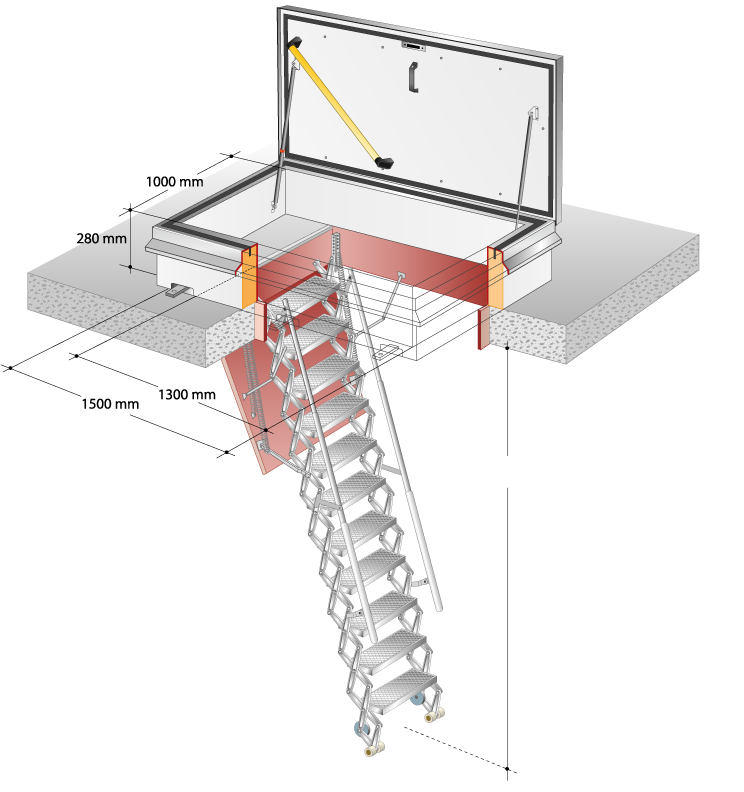 1000 mm

280 mm

1300 mm

1500 mm